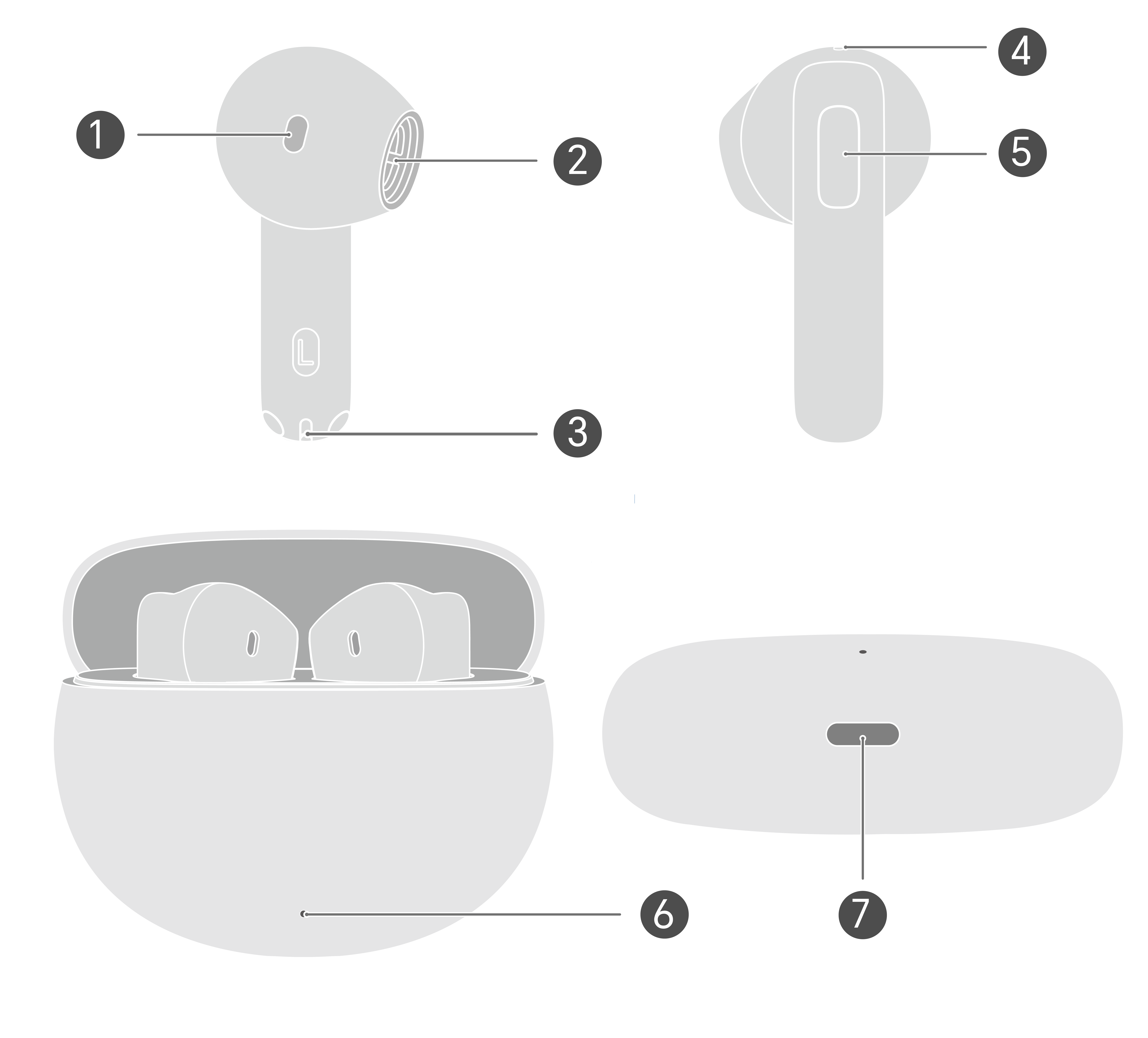 1
2
L
3
4
5
6
7