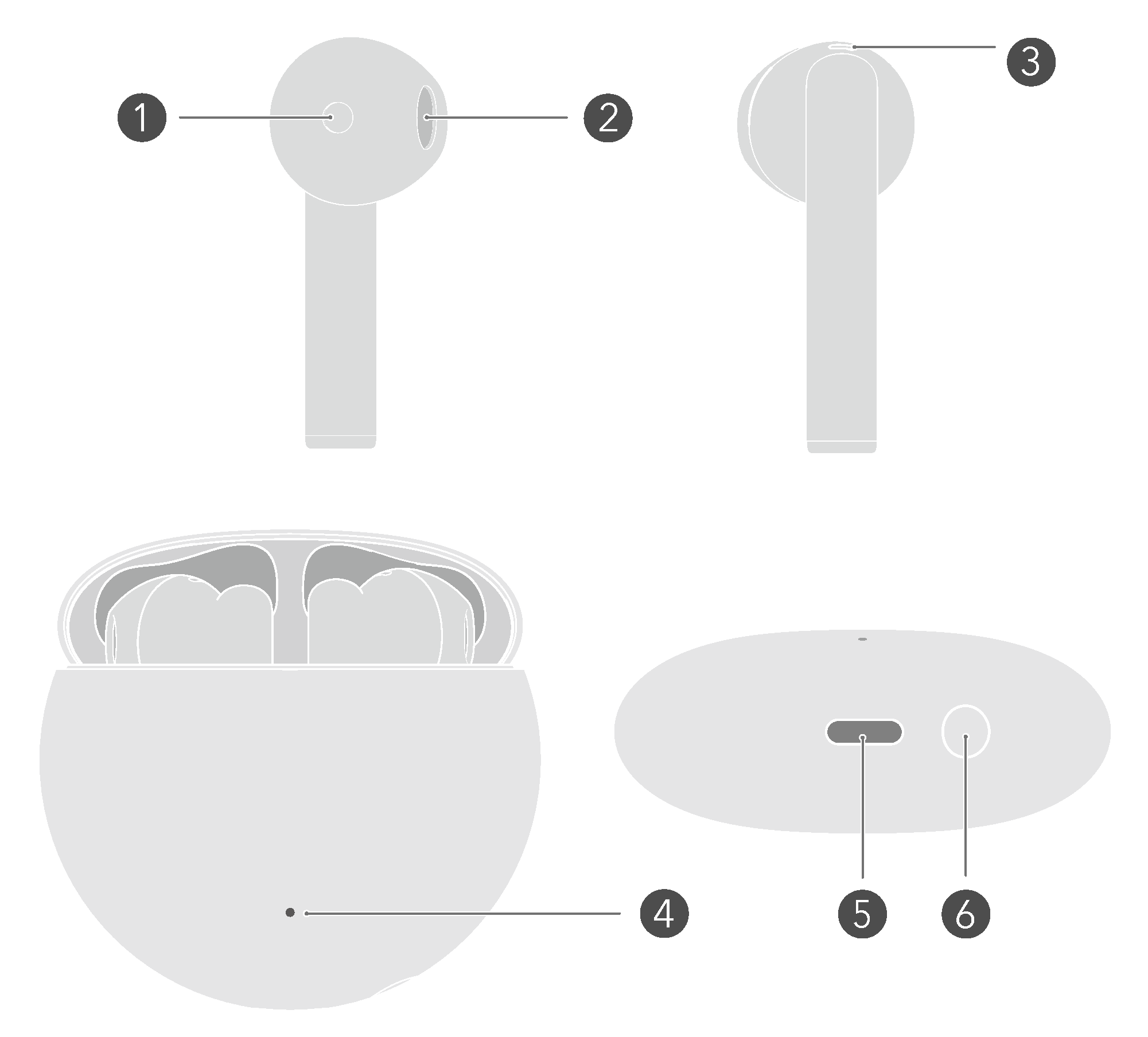 1
2
3
4
5
6