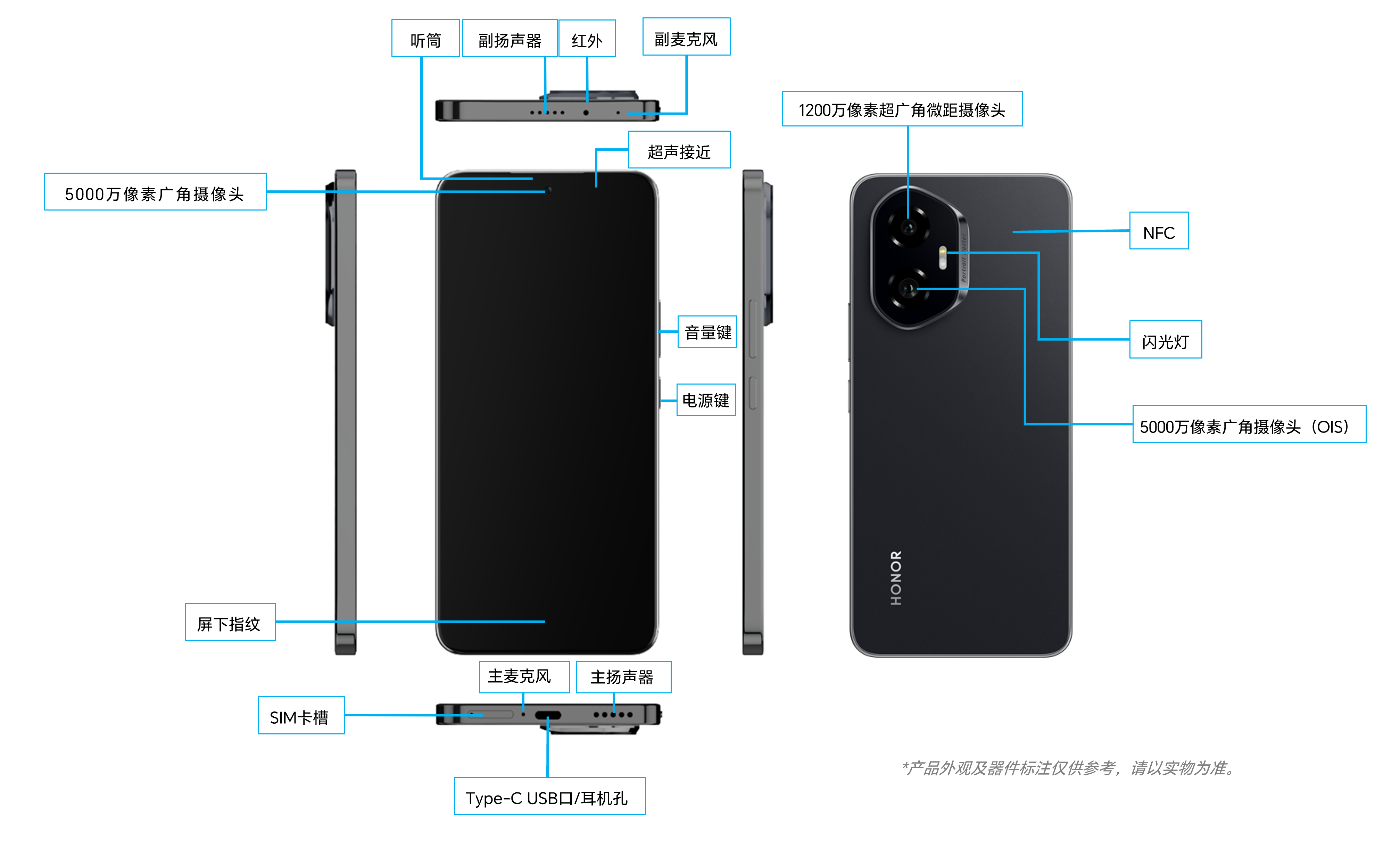 听筒
副扬声器
红外
副麦克风
1200万像素超广角微距摄像头
超声接近
5000万像素广角摄像头
NFC
音量键
闪光灯
电源键
5000万像素广角摄像头（OIS）
HONOR
屏下指纹
主麦克风
主扬声器
SIM卡槽
Type-C USB口/耳机孔
*产品外观及器件标注仅供参考，请以实物为准。