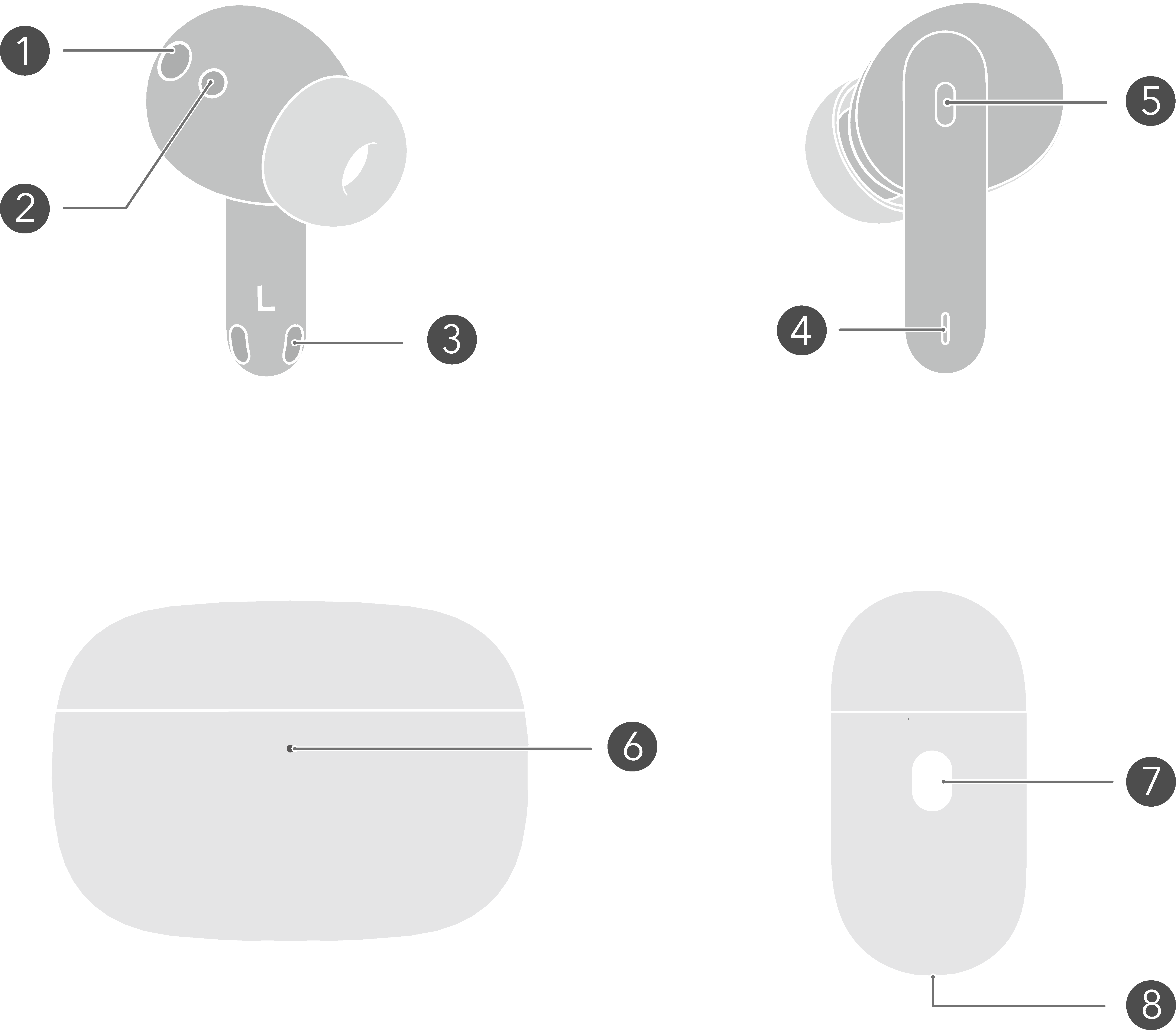 1
2
L
3
5
4
6
7
8