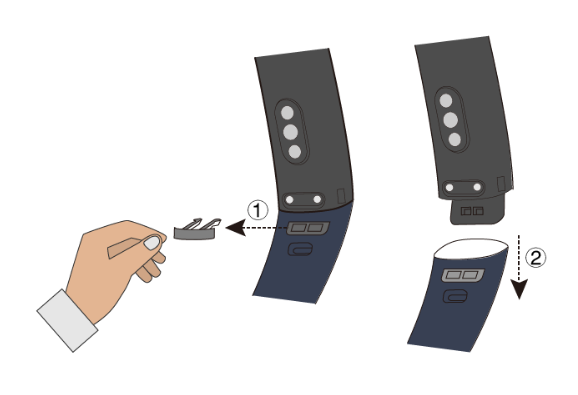 ①

②