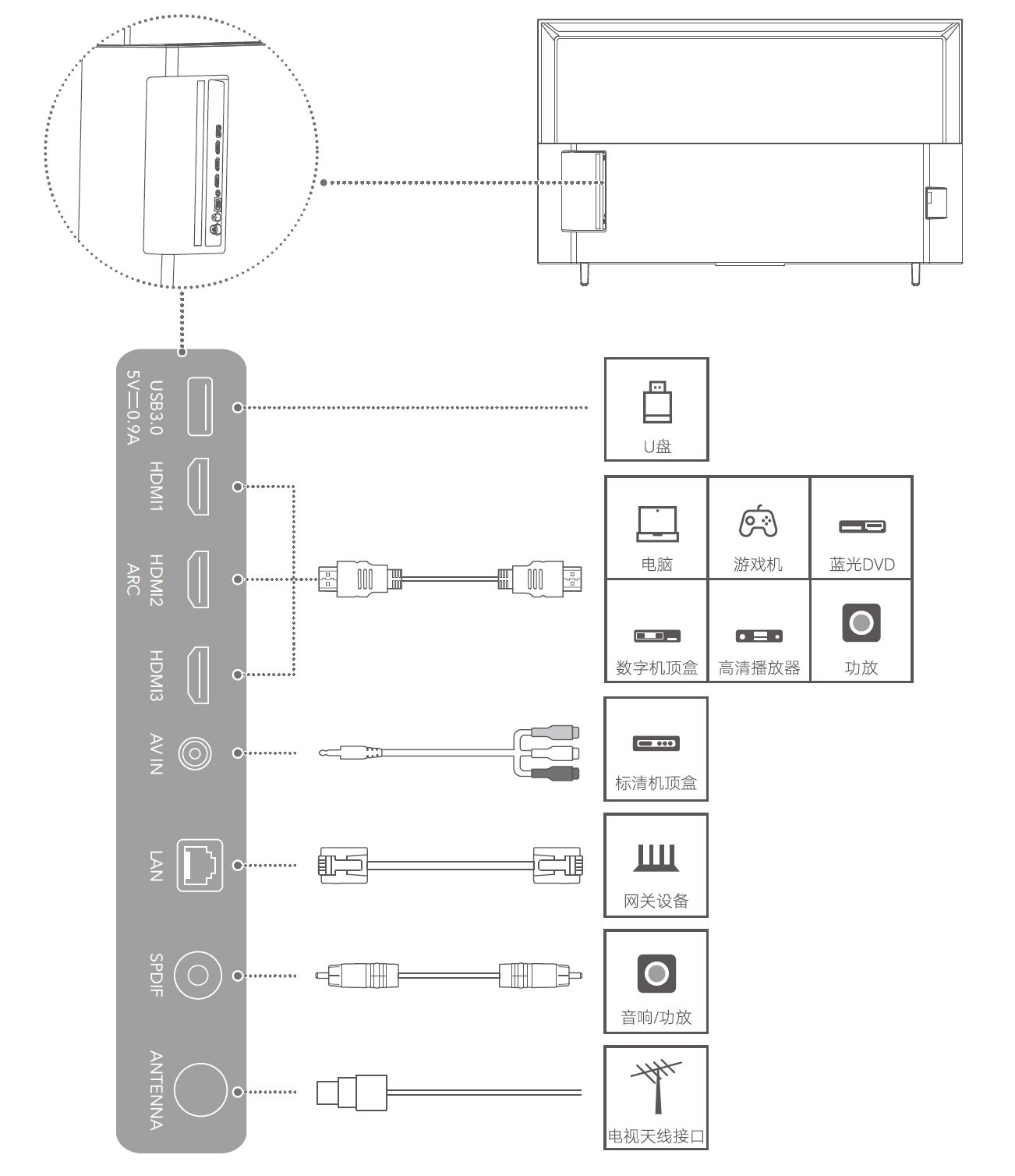 USB3.0
5V⎓0.9A

HDMI1

HDMI2
ARC

HDMI3

AV IN

LAN

SPDIF

ANTENNA

U盘

电脑

游戏机

蓝光DVD

数字机顶盒

高清播放器

功放

标清机顶盒

网关设备

音响/功放

电视天线接口